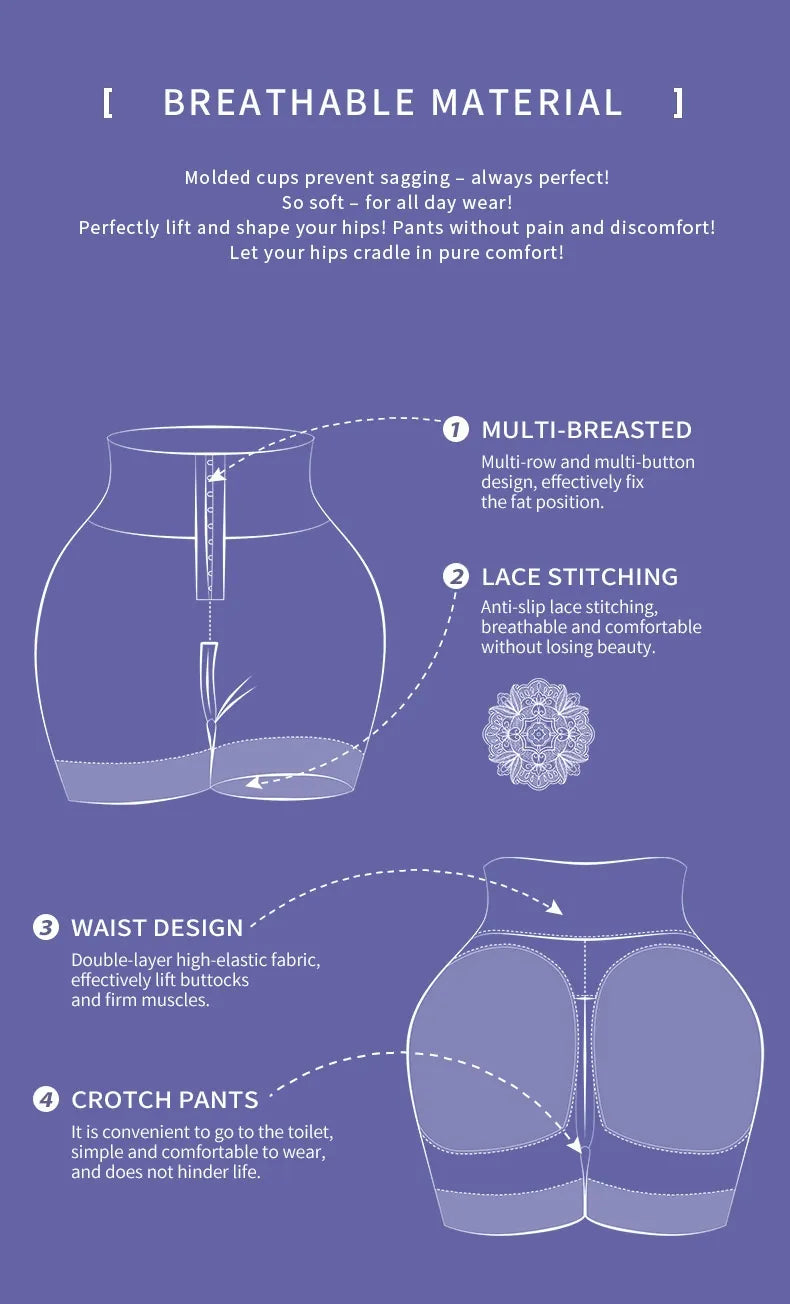 [ BREATHABLE MATERIAL ]

Molded cups prevent sagging – always perfect!
So soft – for all day wear!
Perfectly lift and shape your hips! Pants without pain and discomfort!
Let your hips cradle in pure comfort!

1 MULTI-BREASTED
Multi-row and multi-button design, effectively fix the fat position.

2 LACE STITCHING
Anti-slip lace stitching, breathable and comfortable without losing beauty.

3 WAIST DESIGN
Double-layer high-elastic fabric, effectively lift buttocks and firm muscles.

4 CROTCH PANTS
It is convenient to go to the toilet, simple and comfortable to wear, and does not hinder life.